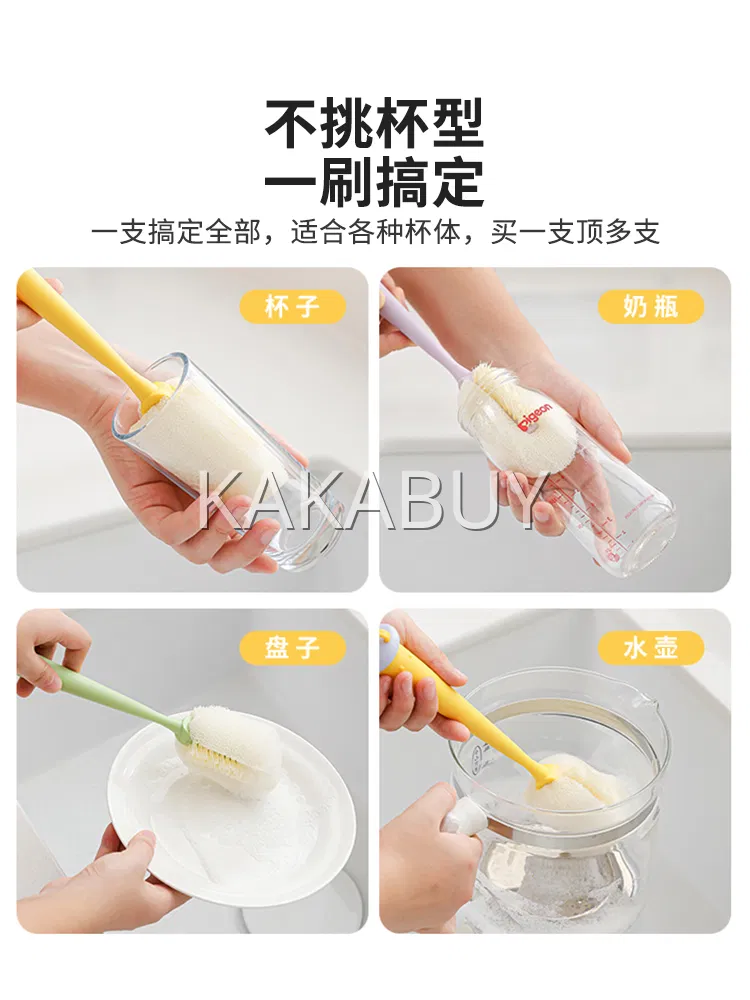 不挑杯型
一刷搞定

一支搞定全部，适合各种杯体，买一支顶多支

杯子

奶瓶

Pigeon

KAKABUY

盘子

水壶