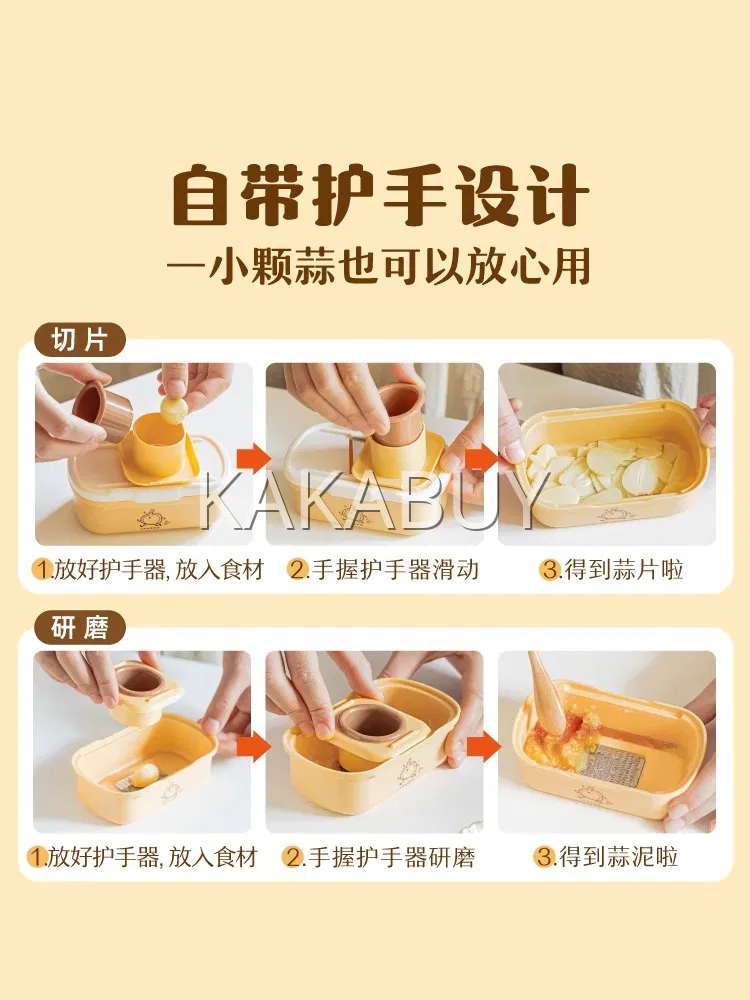 自带护手设计
一小颗蒜也可以放心用

切片

KAKABUY

1.放好护手器, 放入食材
2.手握护手器滑动
3.得到蒜片啦

研磨

1.放好护手器, 放入食材
2.手握护手器研磨
3.得到蒜泥啦