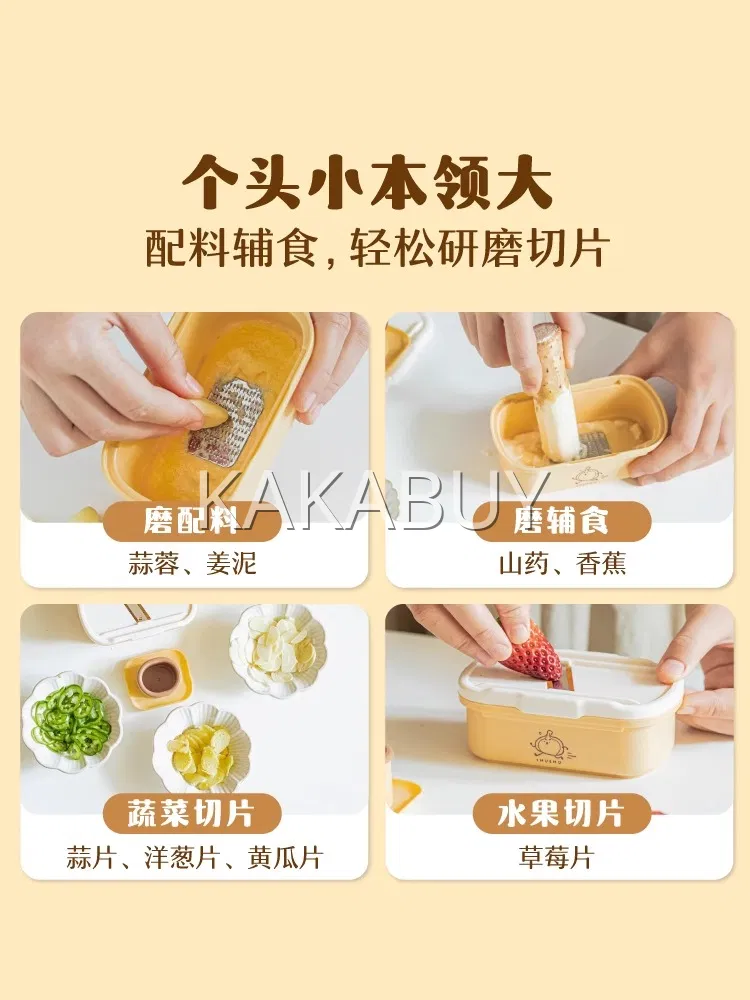 个头小本领大
配料辅食，轻松研磨切片

KAKABUY

磨配料
蒜蓉、姜泥

磨辅食
山药、香蕉

蔬菜切片
蒜片、洋葱片、黄瓜片

水果切片
草莓片