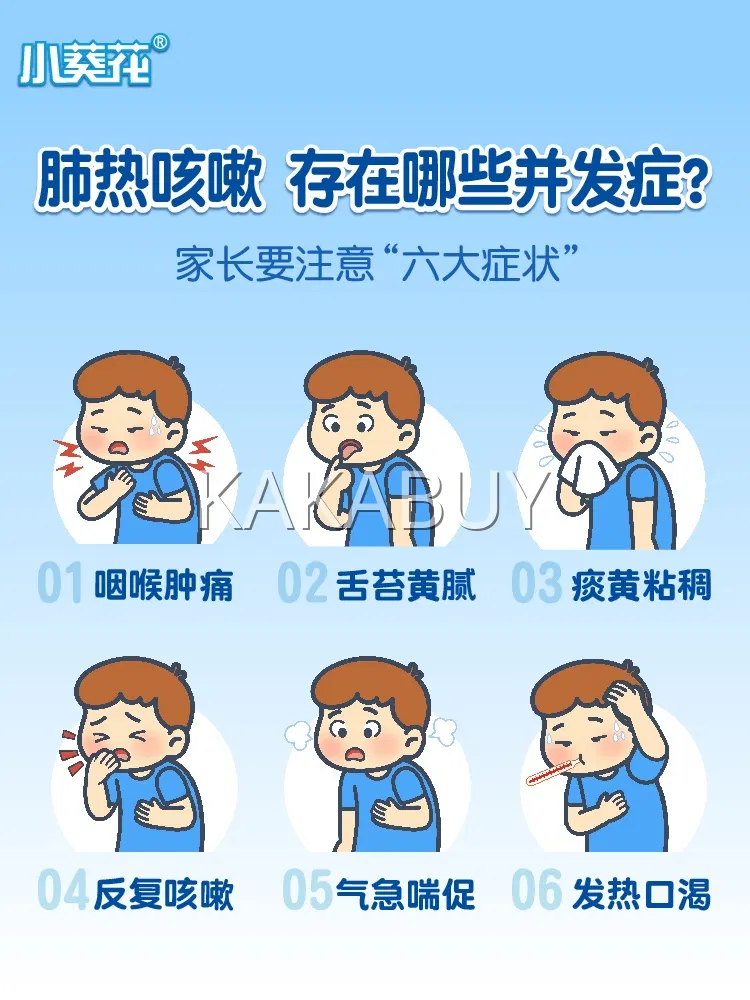 小葵花®

肺热咳嗽 存在哪些并发症?

家长要注意“六大症状”

KAKABUY

01 咽喉肿痛

02 舌苔黄腻

03 痰黄粘稠

04 反复咳嗽

05 气急喘促

06 发热口渴