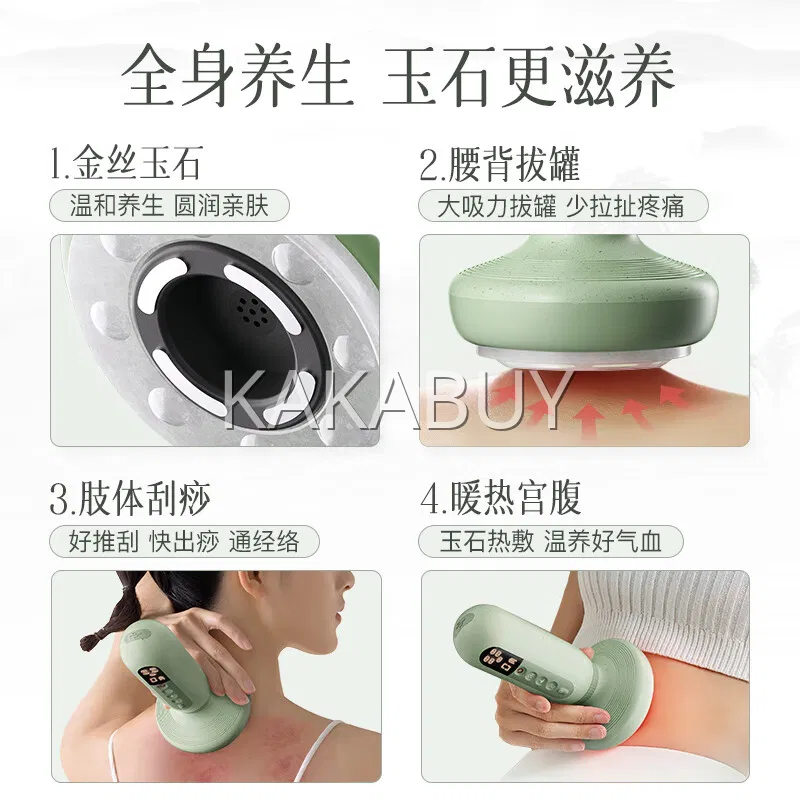 全身养生 玉石更滋养

1.金丝玉石
温和养生 圆润亲肤

2.腰背拔罐
大吸力拔罐 少拉扯疼痛

KAKABUY

3.肢体刮痧
好推刮 快出痧 通经络

4.暖热宫腹
玉石热敷 温养好气血