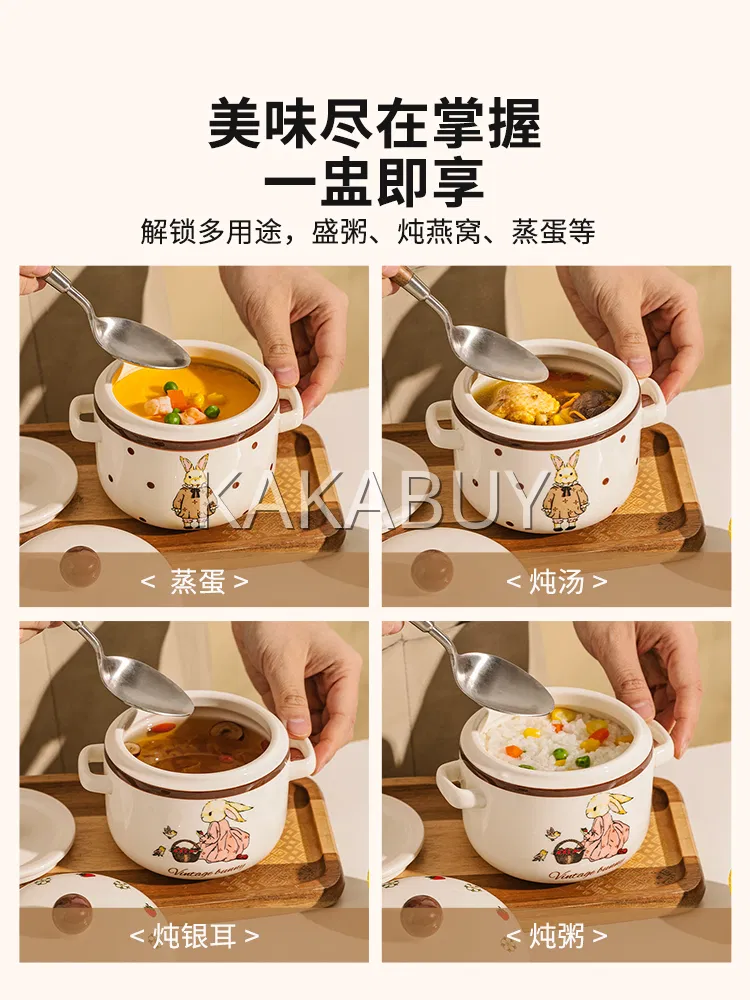 美味尽在掌握
一盅即享

解锁多用途，盛粥、炖燕窝、蒸蛋等

KAKABUY

< 蒸蛋 >

< 炖汤 >

Vintage bunny

< 炖银耳 >

Vintage bunny

< 炖粥 >