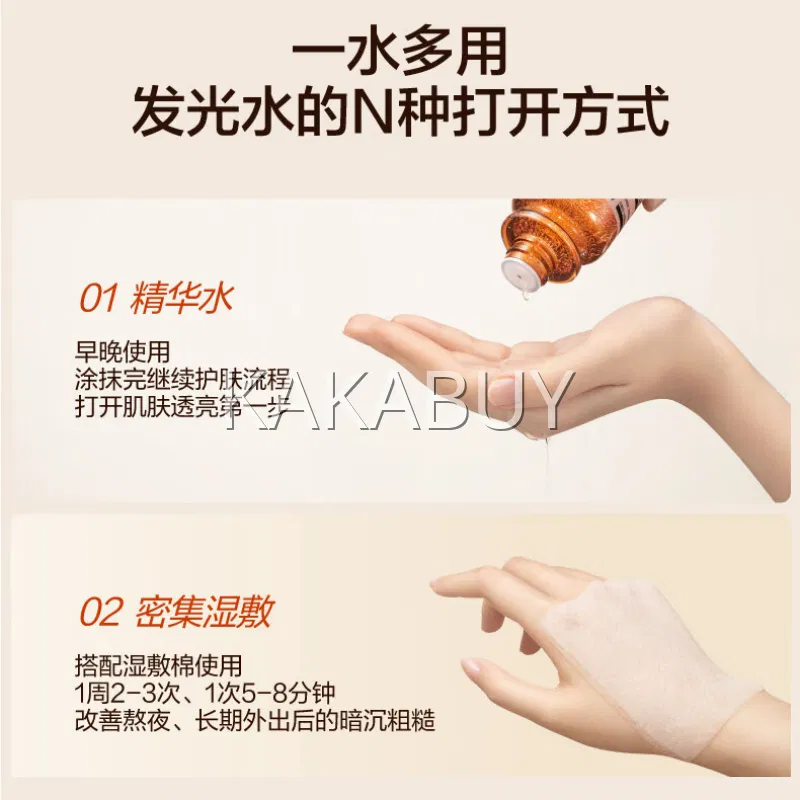 一水多用
发光水的N种打开方式

01 精华水

早晚使用
涂抹完继续护肤流程
打开肌肤透亮第一步

KAKABUY

02 密集湿敷

搭配湿敷棉使用
1周2-3次、1次5-8分钟
改善熬夜、长期外出后的暗沉粗糙