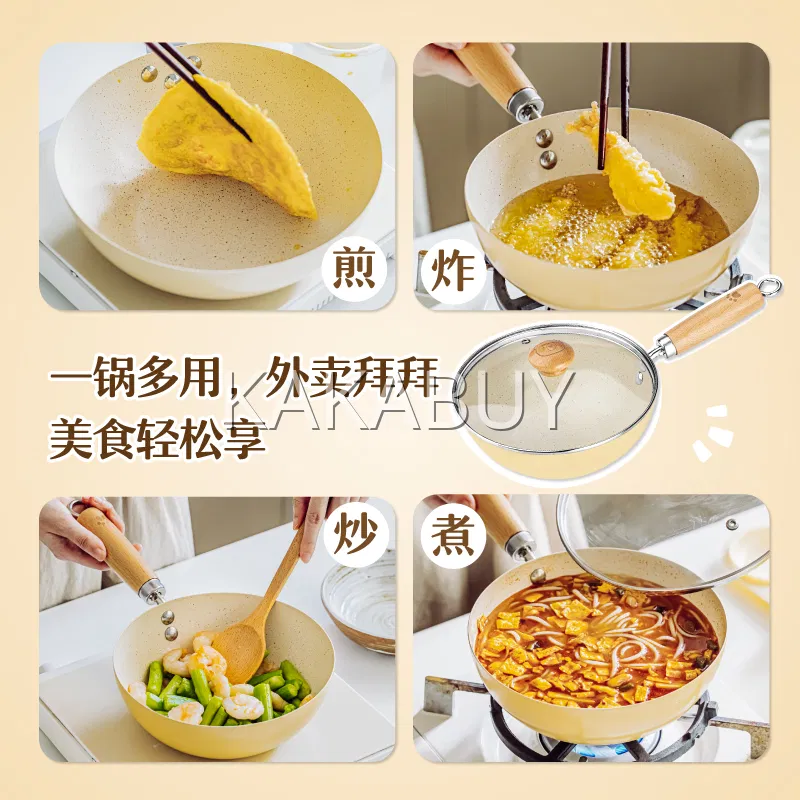 煎

炸

一锅多用，外卖拜拜
美食轻松享

KAKABUY

炒

煮