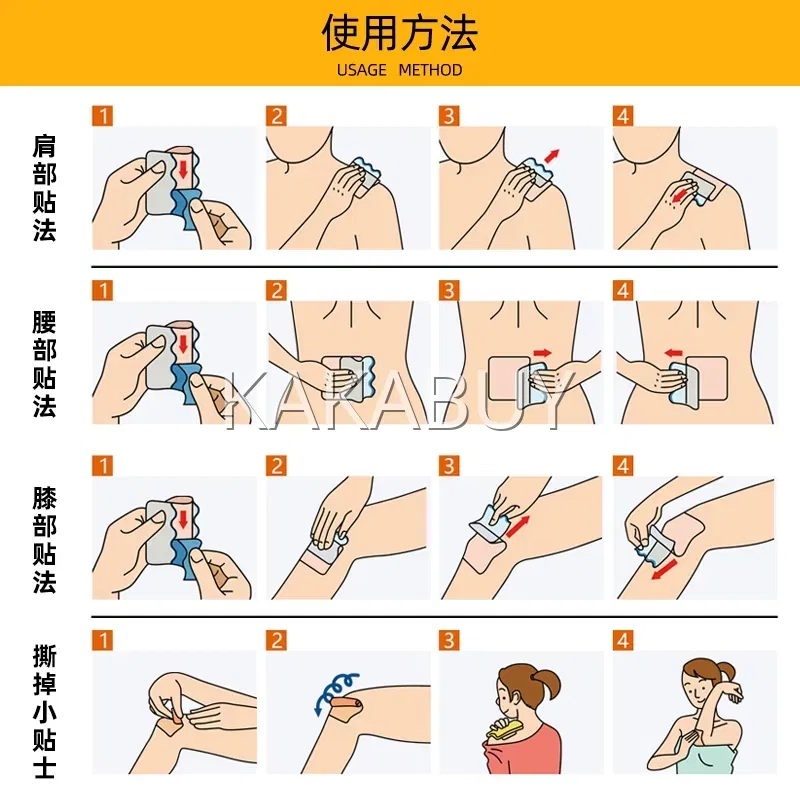 使用方法
USAGE METHOD

肩部贴法
1
2
3
4

腰部贴法
1
2
3
4

KAKABUY

膝部贴法
1
2
3
4

撕掉小贴士
1
2
3
4