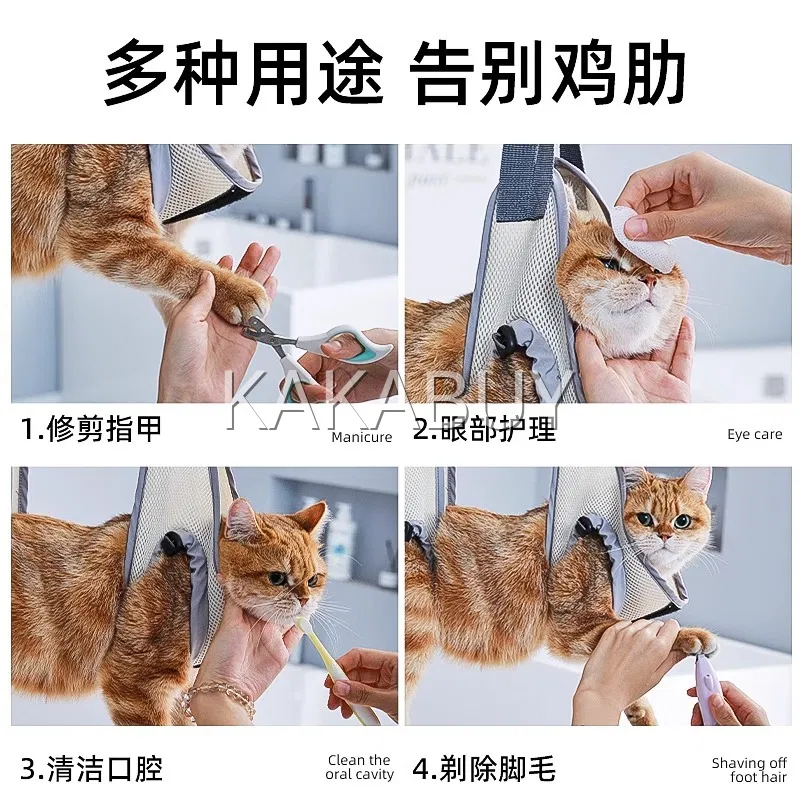 多种用途 告别鸡肋

KAKABUY

1.修剪指甲

Manicure

2.眼部护理

Eye care

3.清洁口腔

Clean the oral cavity

4.剃除脚毛

Shaving off foot hair