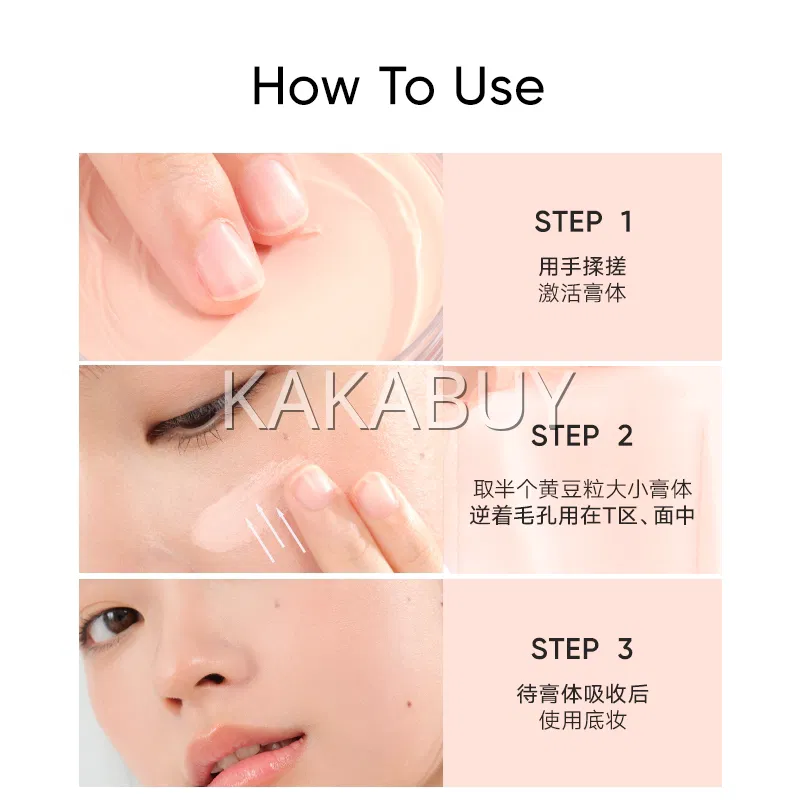 How To Use

STEP 1
用手揉搓
激活膏体

KAKABUY

STEP 2
取半个黄豆粒大小膏体
逆着毛孔用在T区、面中

STEP 3
待膏体吸收后
使用底妆