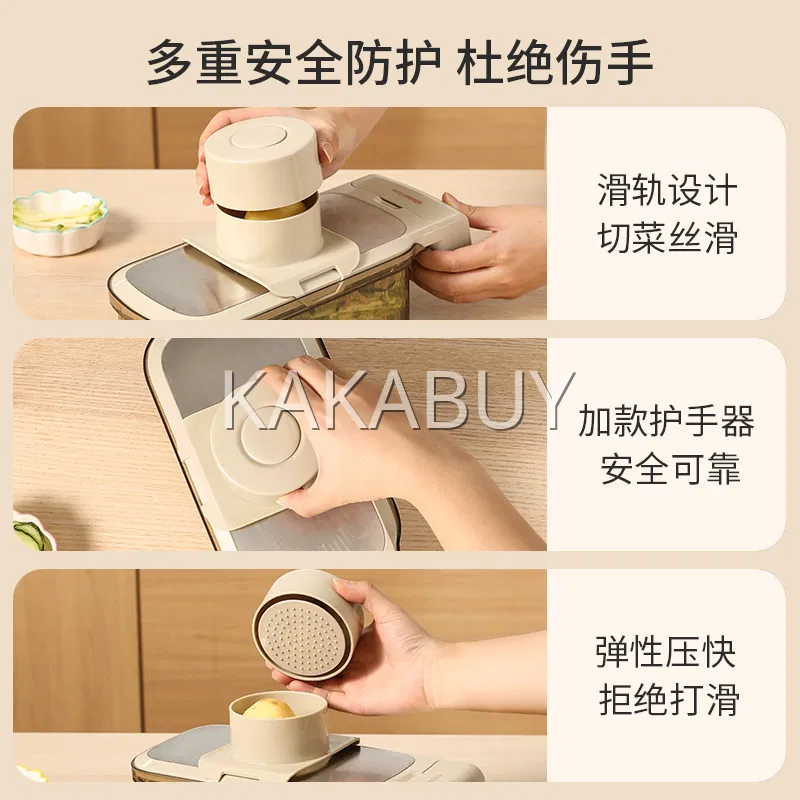 多重安全防护 杜绝伤手

滑轨设计
切菜丝滑

KAKABUY

加款护手器
安全可靠

弹性压快
拒绝打滑