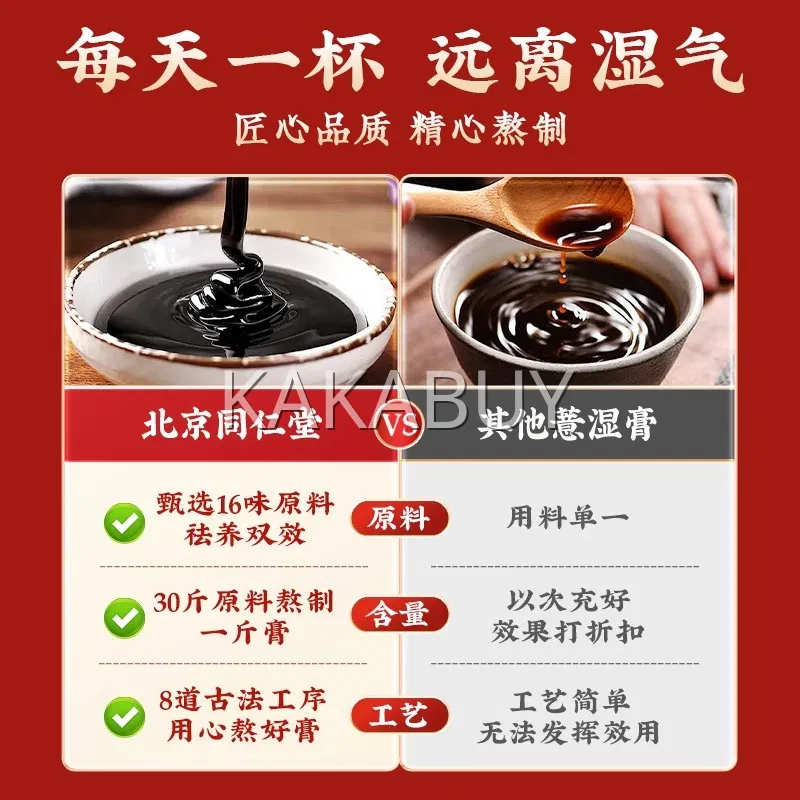 每天一杯 远离湿气

匠心品质 精心熬制

KAKABUY

北京同仁堂 VS 其他薏湿膏

甄选16味原料
祛养双效

原料

用料单一

30斤原料熬制
一斤膏

含量

以次充好
效果打折扣

8道古法工序
用心熬好膏

工艺

工艺简单
无法发挥效用