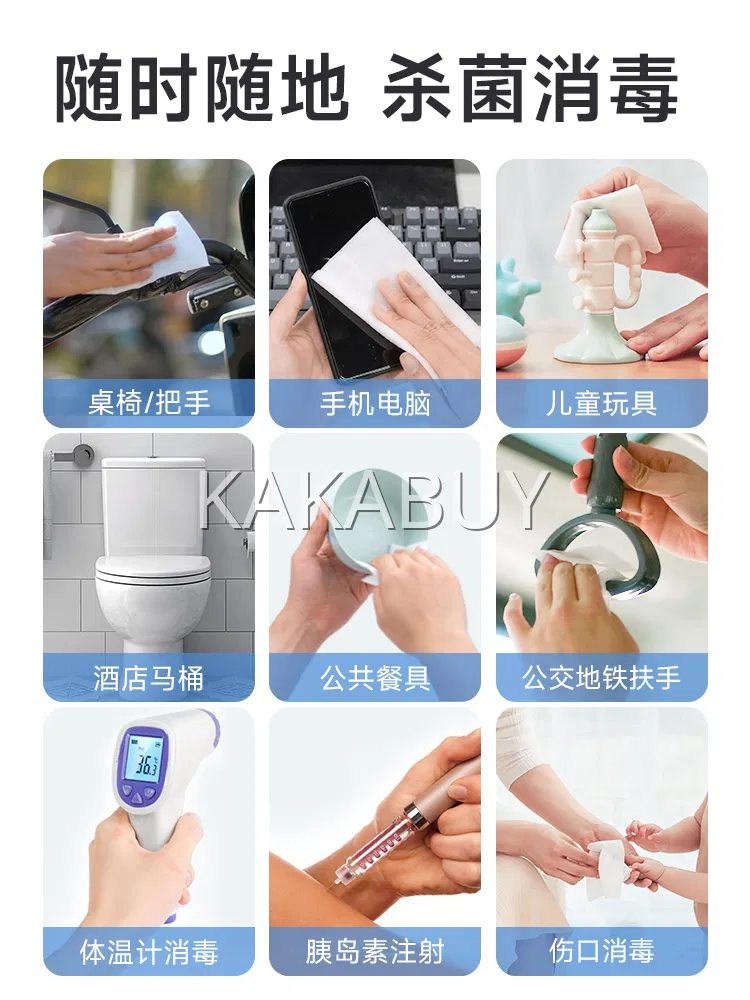 随时随地 杀菌消毒

桌椅/把手

手机电脑

儿童玩具

KAKABUY

酒店马桶

公共餐具

公交地铁扶手

36.3

体温计消毒

胰岛素注射

伤口消毒