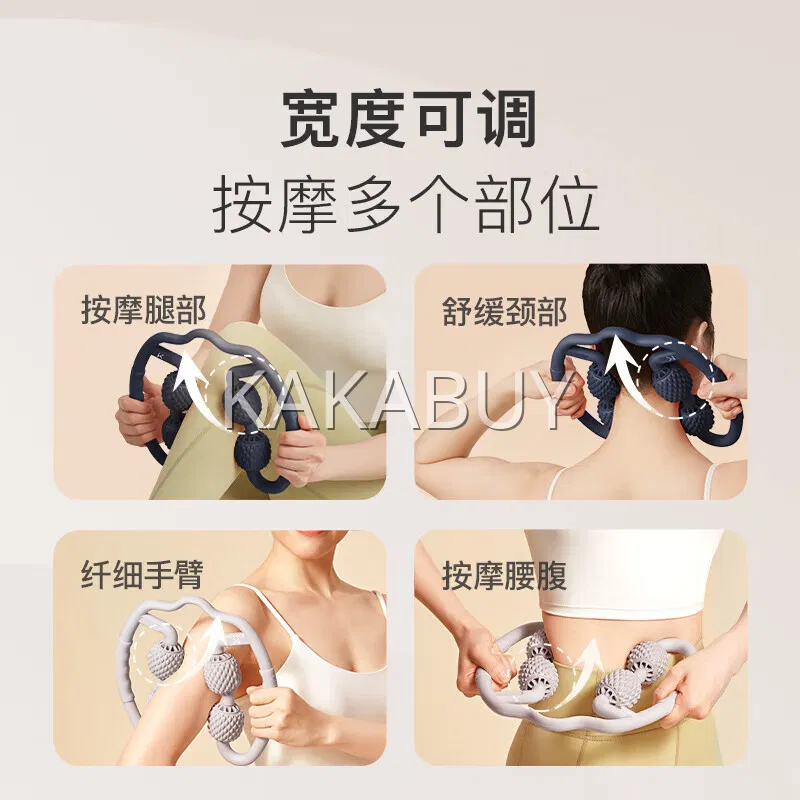 宽度可调
按摩多个部位

按摩腿部

舒缓颈部

KAKABUY

纤细手臂

按摩腰腹