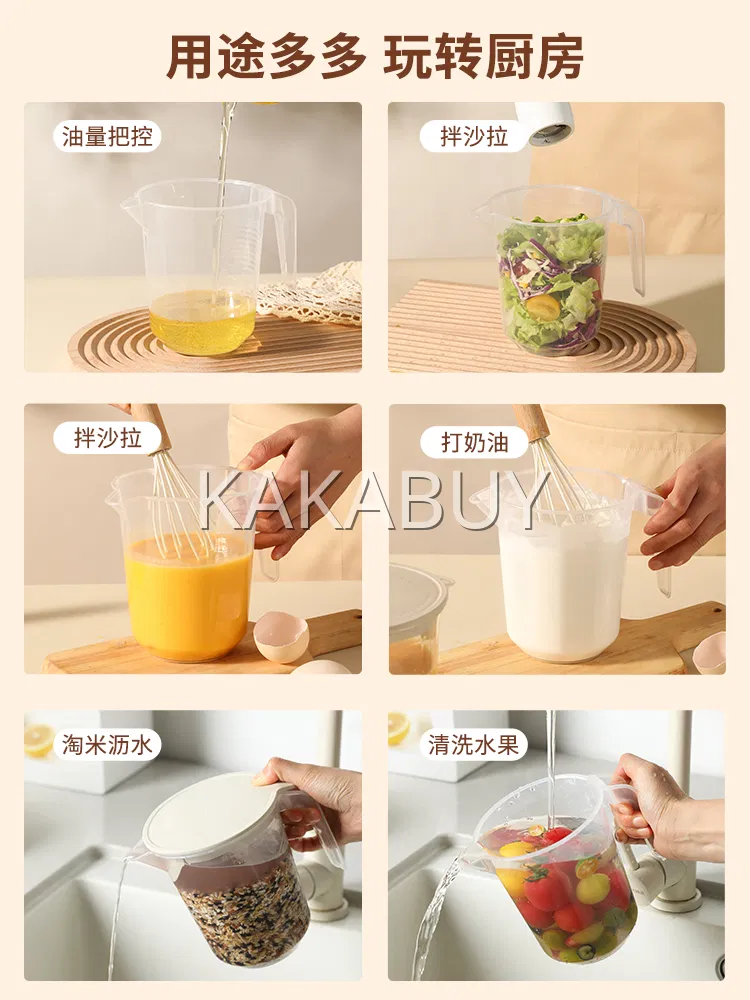 用途多多 玩转厨房

油量把控

拌沙拉

拌沙拉

打奶油

KAKABUY

淘米沥水

清洗水果