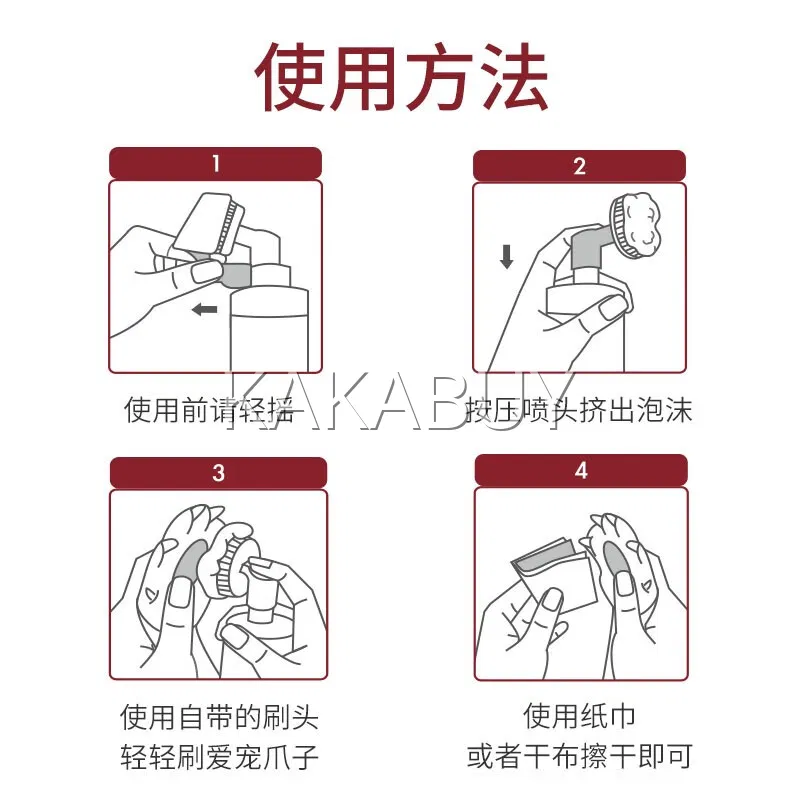 使用方法

1

使用前请轻摇

2

按压喷头挤出泡沫

KAKABUY

3

使用自带的刷头
轻轻刷爱宠爪子

4

使用纸巾
或者干布擦干即可