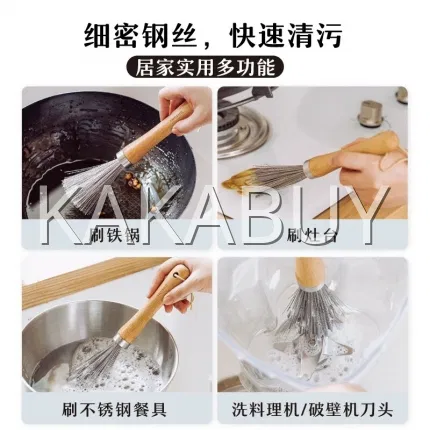 细密钢丝，快速清污

居家实用多功能

KAKABUY

刷铁锅

刷灶台

刷不锈钢餐具

洗料理机/破壁机刀头