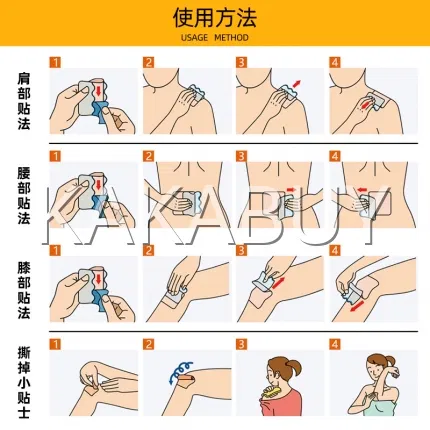 使用方法
USAGE METHOD

肩部贴法
1 2 3 4

腰部贴法
1 2 3 4

KAKABUY

膝部贴法
1 2 3 4

撕掉小贴士
1 2 3 4