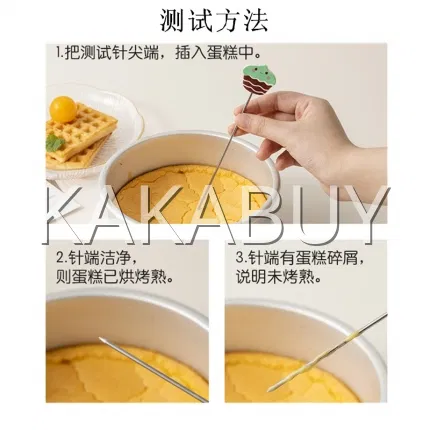 测试方法

1.把测试针尖端，插入蛋糕中。

KAKABUY

2.针端洁净，则蛋糕已烘烤熟。

3.针端有蛋糕碎屑，说明未烤熟。