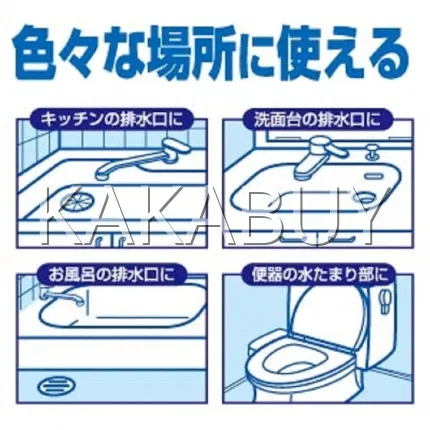 色々な場所に使える

キッチンの排水口に

洗面台の排水口に

KAKABUY

お風呂の排水口に

便器の水たまり部に